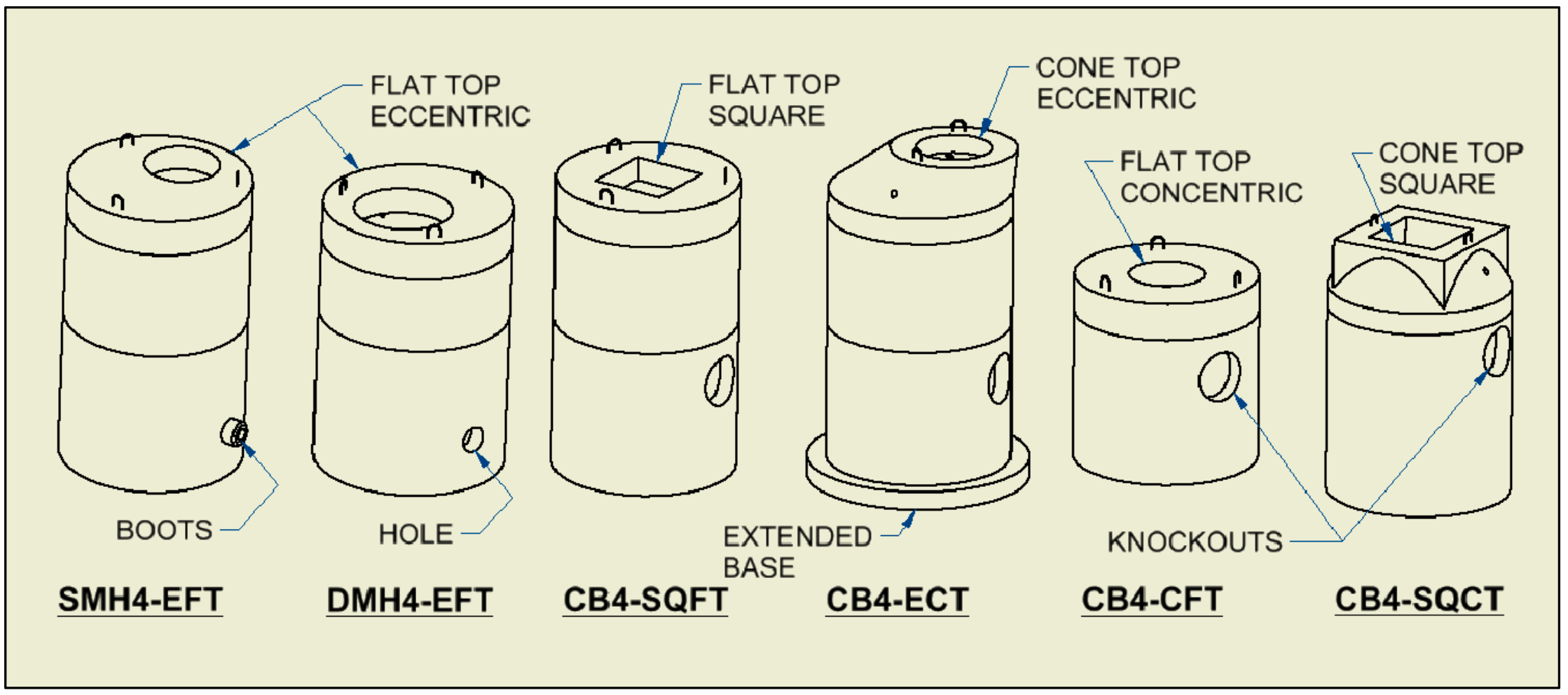 FLAT TOP ECCENTRIC

FLAT TOP SQUARE

CONE TOP ECCENTRIC

FLAT TOP CONCENTRIC

CONE TOP SQUARE

BOOTS

HOLE

EXTENDED BASE

KNOCKOUTS

SMH4-EFT

DMH4-EFT

CB4-SQFT

CB4-ECT

CB4-CFT

CB4-SQCT