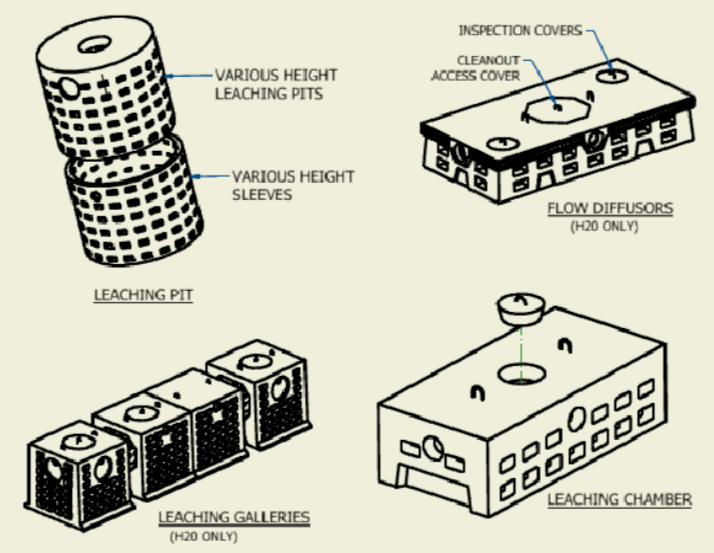 VARIOUS HEIGHT LEACHING PITS

VARIOUS HEIGHT SLEEVES

LEACHING PIT

INSPECTION COVERS

CLEANOUT ACCESS COVER

FLOW DIFFUSORS
(H20 ONLY)

LEACHING GALLERIES
(H20 ONLY)

LEACHING CHAMBER